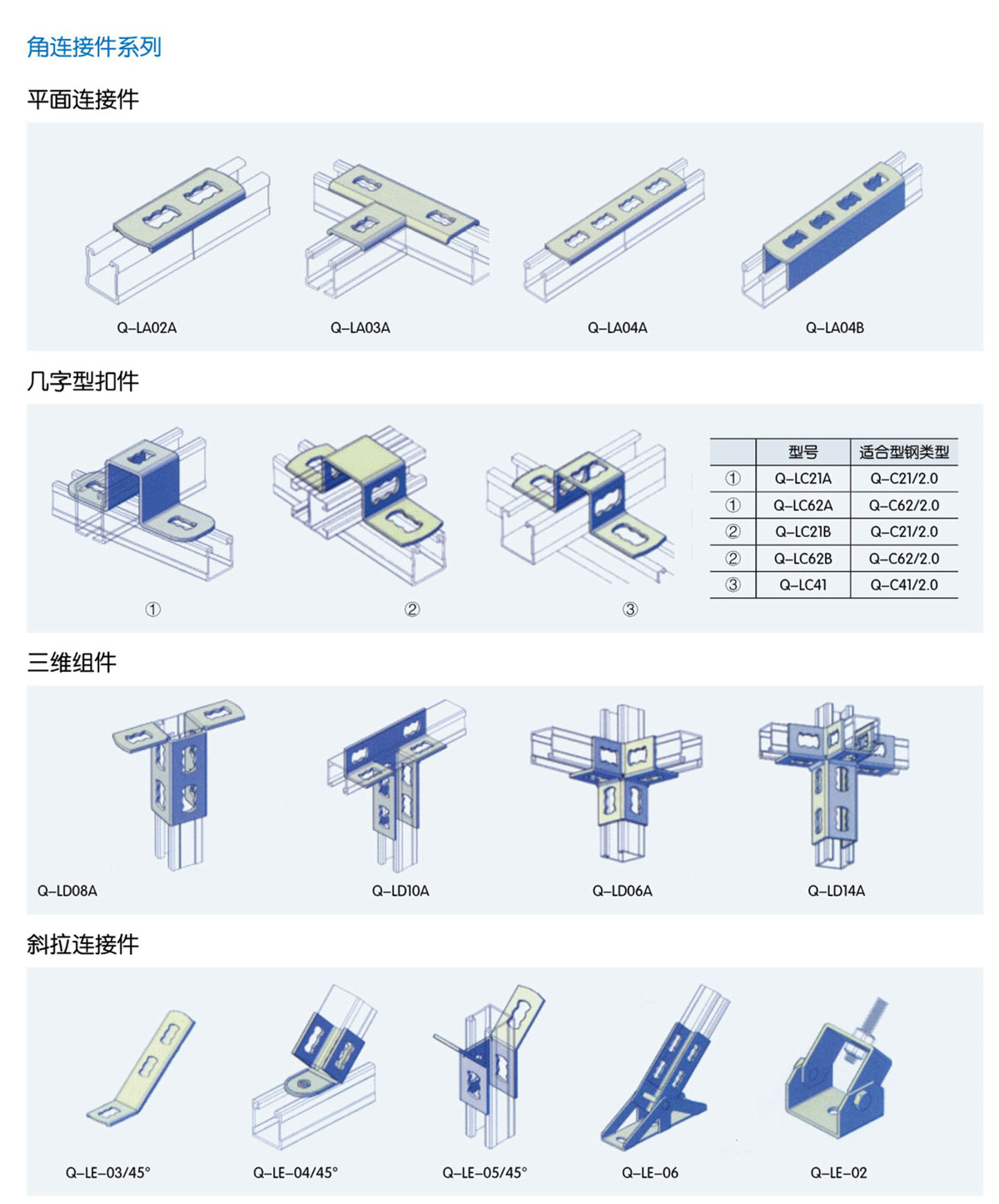 角连接件系列

平面连接件

Q-LA02A

Q-LA03A

Q-LA04A

Q-LA04B

几字型扣件

①

②

③

| | 型号 | 适合型钢类型 |
|---|---|---|
| ① | Q-LC21A | Q-C21/2.0 |
| ① | Q-LC62A | Q-C62/2.0 |
| ② | Q-LC21B | Q-C21/2.0 |
| ② | Q-LC62B | Q-C62/2.0 |
| ③ | Q-LC41 | Q-C41/2.0 |

三维组件

Q-LD08A

Q-LD10A

Q-LD06A

Q-LD14A

斜拉连接件

Q-LE-03/45°

Q-LE-04/45°

Q-LE-05/45°

Q-LE-06

Q-LE-02