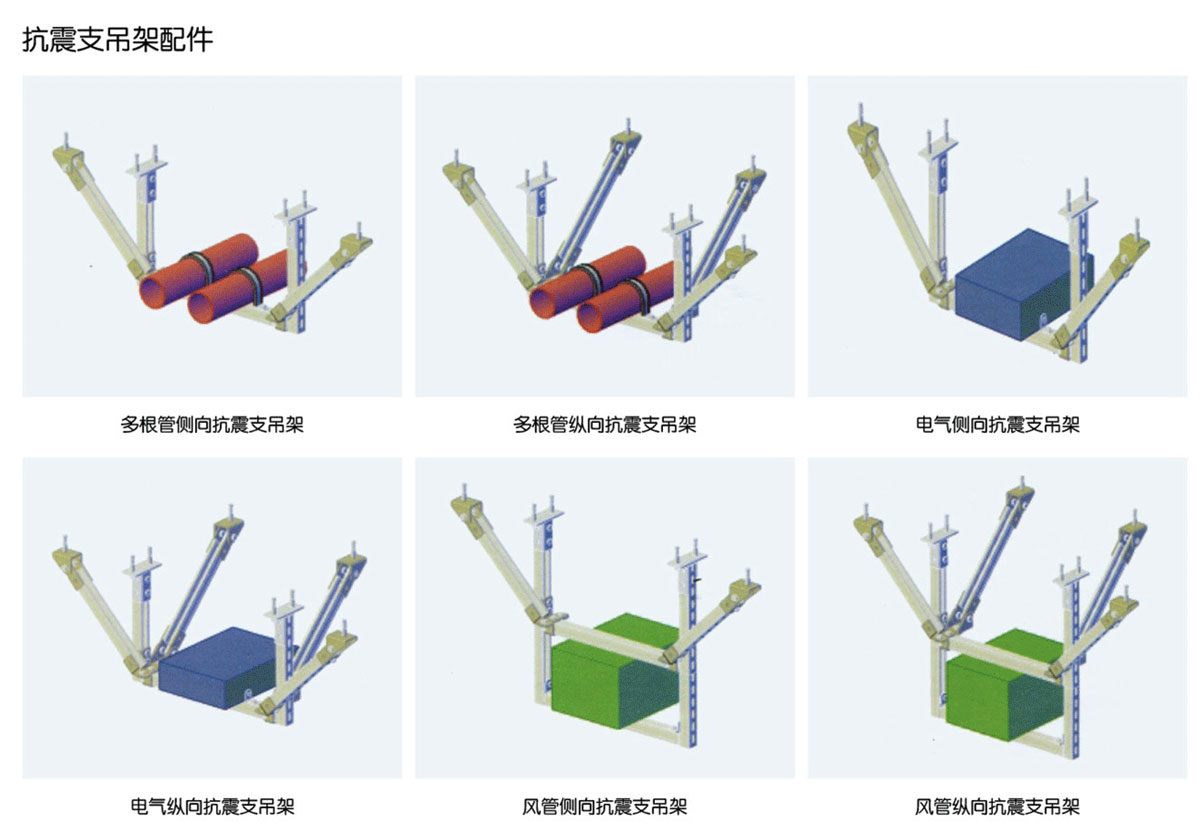 抗震支吊架配件

多根管侧向抗震支吊架

多根管纵向抗震支吊架

电气侧向抗震支吊架

电气纵向抗震支吊架

风管侧向抗震支吊架

风管纵向抗震支吊架